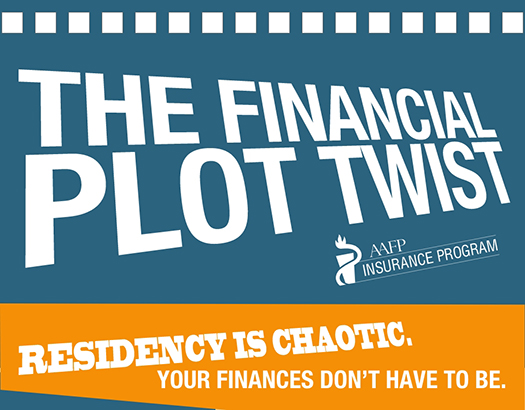 THE FINANCIAL PLOT TWIST

AAFP INSURANCE PROGRAM

RESIDENCY IS CHAOTIC.
YOUR FINANCES DON'T HAVE TO BE.